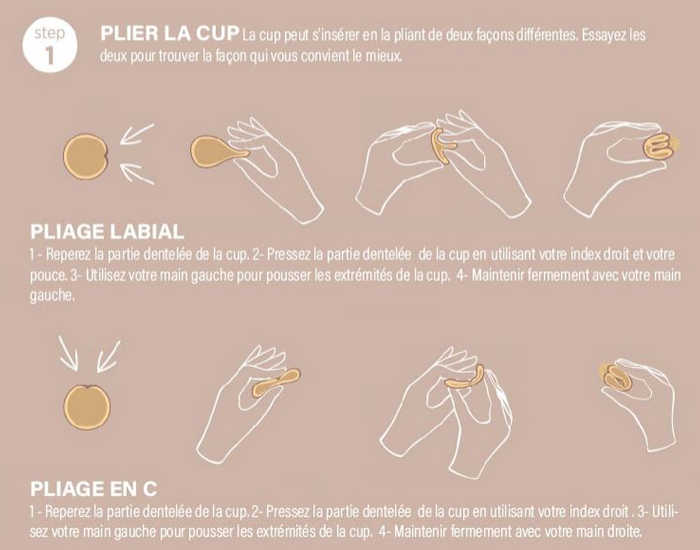 step
1

PLIER LA CUP La cup peut s'insérer en la pliant de deux façons différentes. Essayez les deux pour trouver la façon qui vous convient le mieux.

PLIAGE LABIAL
1 - Reperez la partie dentelée de la cup. 2- Pressez la partie dentelée de la cup en utilisant votre index droit et votre pouce. 3- Utilisez votre main gauche pour pousser les extrémités de la cup. 4- Maintenir fermement avec votre main gauche.

PLIAGE EN C
1 - Reperez la partie dentelée de la cup. 2- Pressez la partie dentelée de la cup en utilisant votre index droit . 3- Utilisez votre main gauche pour pousser les extrémités de la cup. 4- Maintenir fermement avec votre main droite.